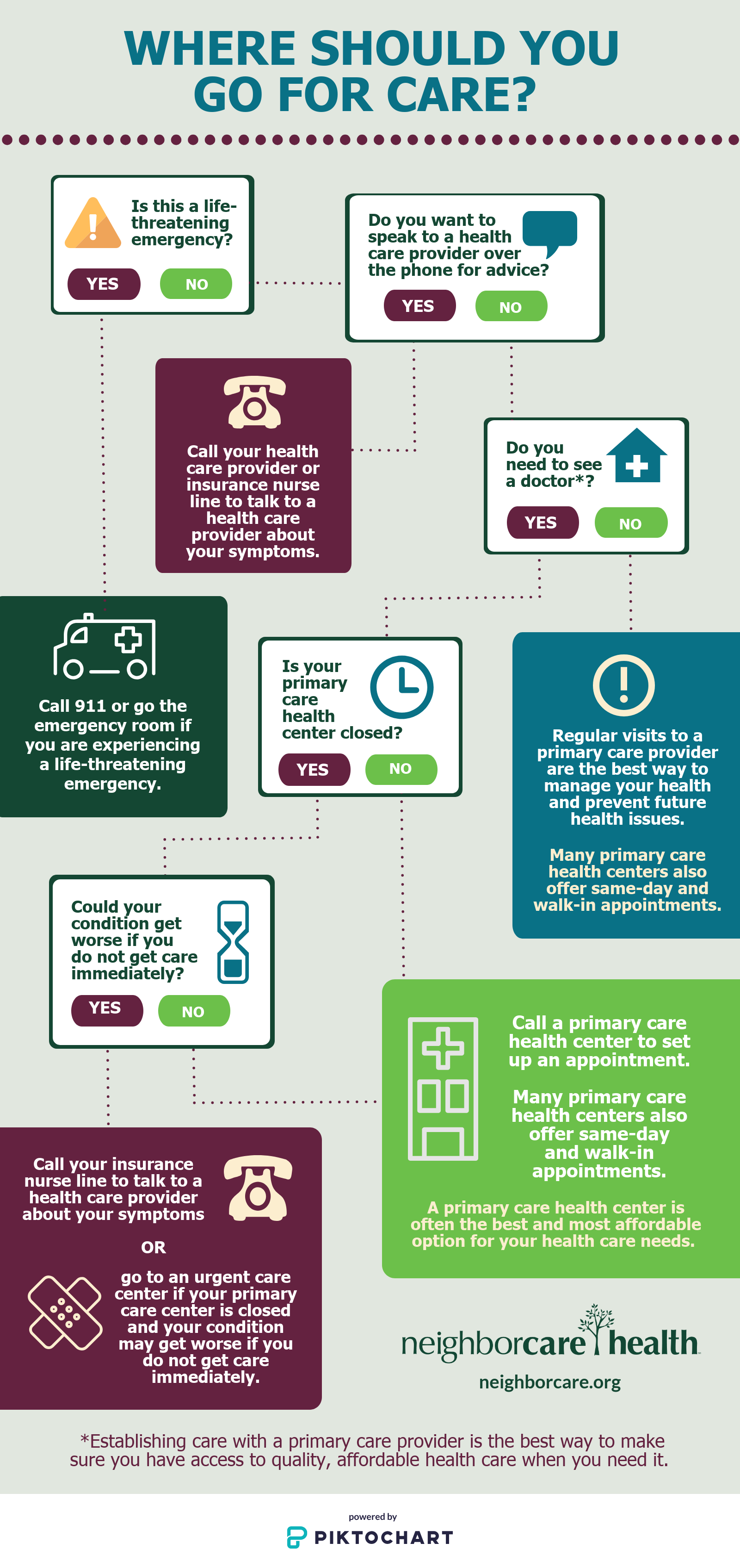 WHERE SHOULD YOU GO FOR CARE?

Is this a life-threatening emergency?

YES NO

Do you want to speak to a health care provider over the phone for advice?

YES NO

Call your health care provider or insurance nurse line to talk to a health care provider about your symptoms.

Do you need to see a doctor*?

YES NO

Call 911 or go the emergency room if you are experiencing a life-threatening emergency.

Is your primary care health center closed?

YES NO

Regular visits to a primary care provider are the best way to manage your health and prevent future health issues.

Many primary care health centers also offer same-day and walk-in appointments.

Could your condition get worse if you do not get care immediately?

YES NO

Call a primary care health center to set up an appointment.

Many primary care health centers also offer same-day and walk-in appointments.

A primary care health center is often the best and most affordable option for your health care needs.

Call your insurance nurse line to talk to a health care provider about your symptoms

OR

go to an urgent care center if your primary care center is closed and your condition may get worse if you do not get care immediately.

neighborcare health

neighborcare.org

*Establishing care with a primary care provider is the best way to make sure you have access to quality, affordable health care when you need it.

powered by

PIKTOCHART